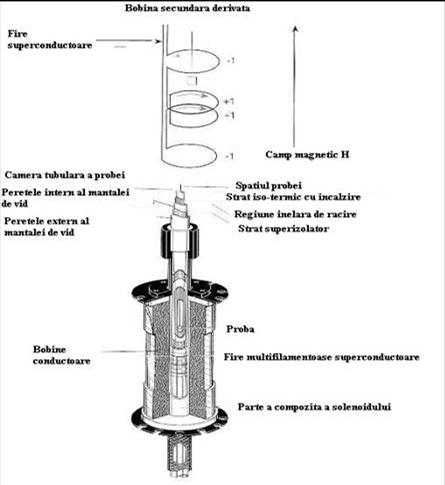 Bobina secundara derivata

Fire superconductoare

-1

+1

+1

-1

Camp magnetic H

Camera tubulara a probei

Peretele intern al mantalei de vid

Peretele extern al mantalei de vid

Spatiul probei

Strat iso-termic cu incalzire

Regiune inelara de racire

Strat superizolator

Proba

Bobine conductoare

Fire multifilamentoase superconductoare

Parte a compozita a solenoidului